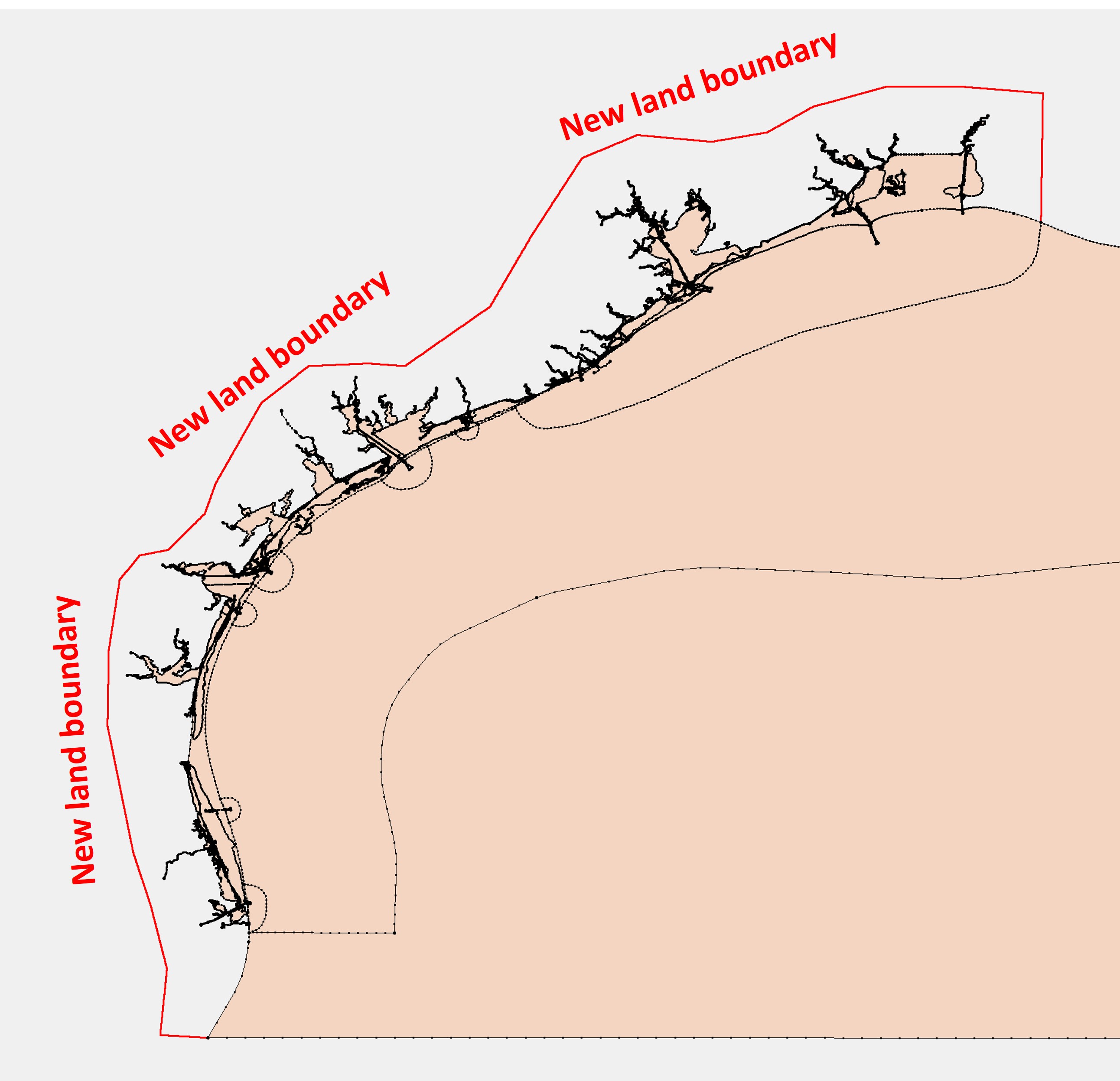 New land boundary

New land boundary

New land boundary